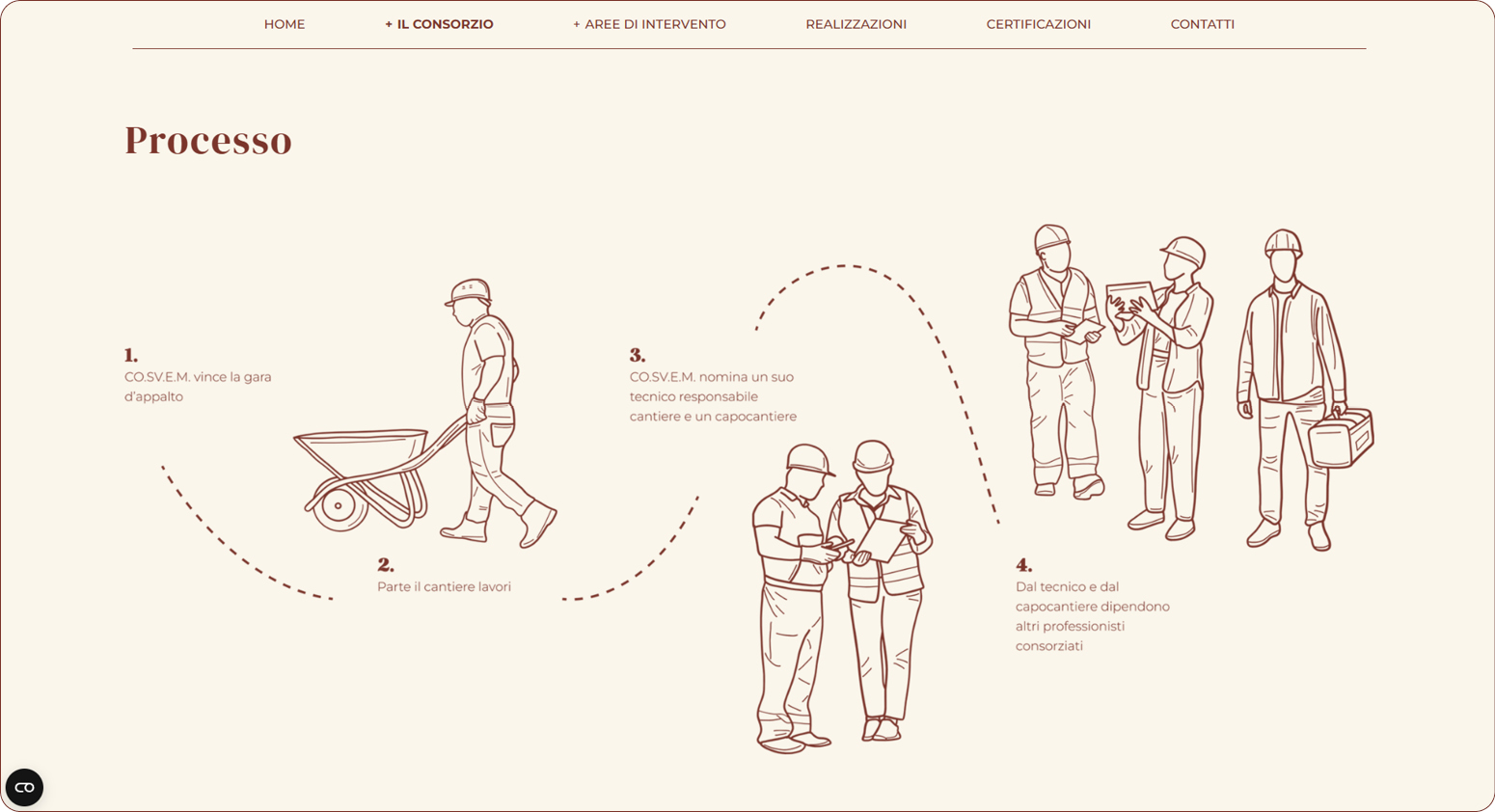 HOME + IL CONSORZIO + AREE DI INTERVENTO REALIZZAZIONI CERTIFICAZIONI CONTATTI

Processo

1.
CO.SV.E.M. vince la gara d'appalto

2.
Parte il cantiere lavori

3.
CO.SV.E.M. nomina un suo tecnico responsabile cantiere e un capocantiere

4.
Dal tecnico e dal capocantiere dipendono altri professionisti consorziati